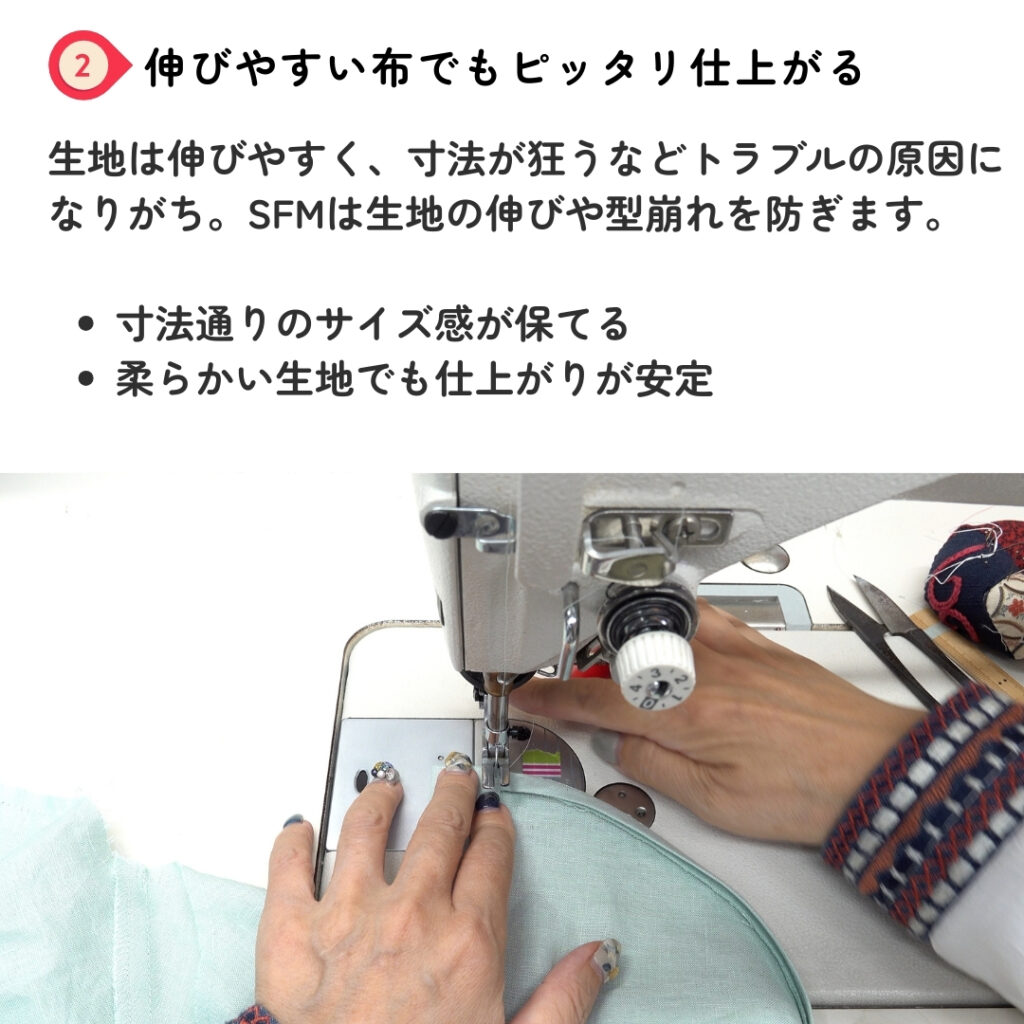 2 伸びやすい布でもピッタリ仕上がる

生地は伸びやすく、寸法が狂うなどトラブルの原因になりがち。SFMは生地の伸びや型崩れを防ぎます。

• 寸法通りのサイズ感が保てる
• 柔らかい生地でも仕上がりが安定